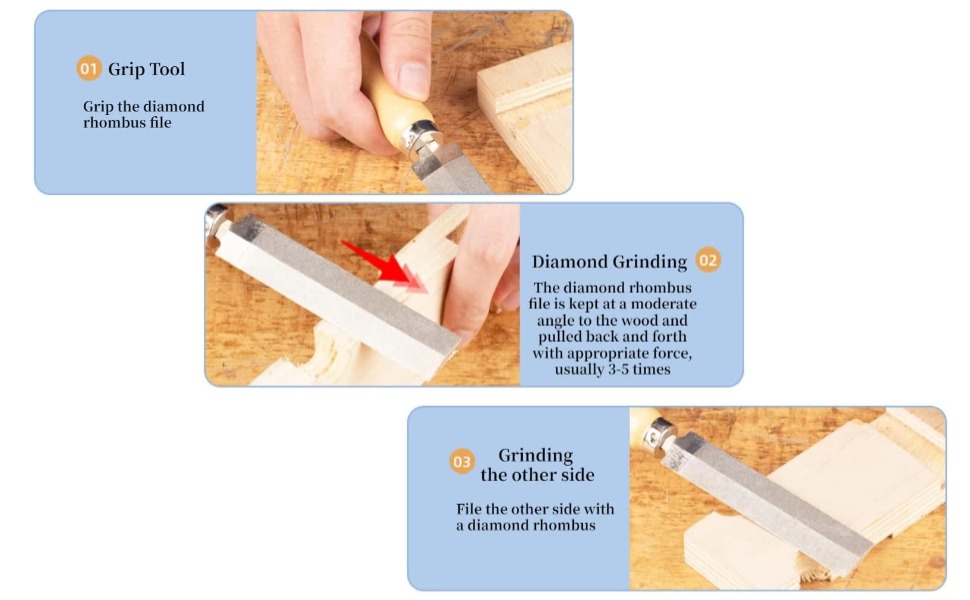 01 Grip Tool

Grip the diamond rhombus file

Diamond Grinding 02

The diamond rhombus file is kept at a moderate angle to the wood and pulled back and forth with appropriate force, usually 3-5 times

03 Grinding the other side

File the other side with a diamond rhombus