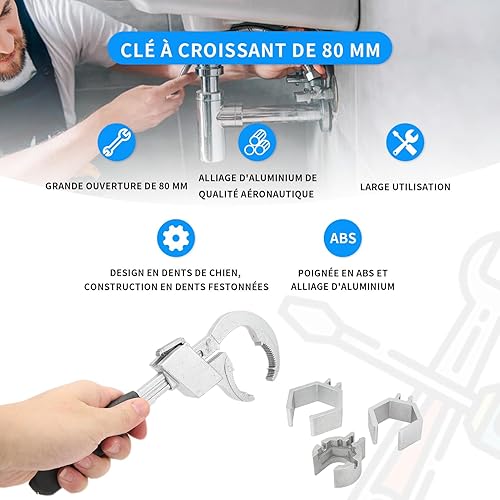 CLÉ À CROISSANT DE 80 MM

GRANDE OUVERTURE DE 80 MM

ALLIAGE D'ALUMINIUM DE QUALITÉ AÉRONAUTIQUE

LARGE UTILISATION

DESIGN EN DENTS DE CHIEN, CONSTRUCTION EN DENTS FESTONNÉES

ABS

POIGNÉE EN ABS ET ALLIAGE D'ALUMINIUM