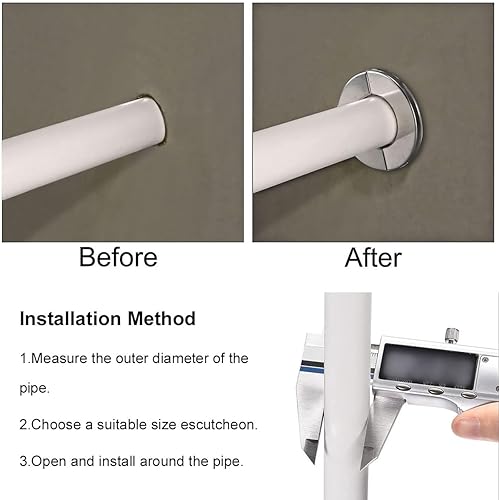 Before

After

Installation Method

1.Measure the outer diameter of the pipe.

2.Choose a suitable size escutcheon.

3.Open and install around the pipe.