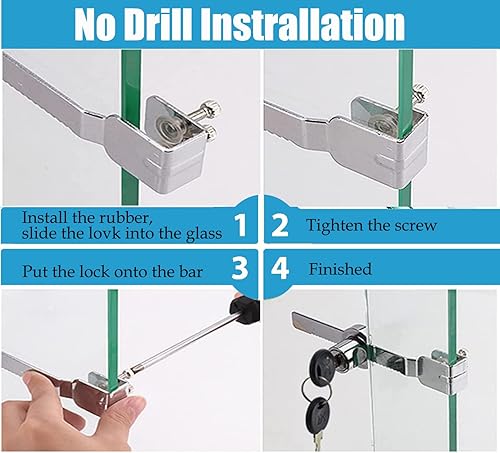 No Drill Instrallation

Install the rubber, slide the lovk into the glass 1

2 Tighten the screw

Put the lock onto the bar 3

4 Finished