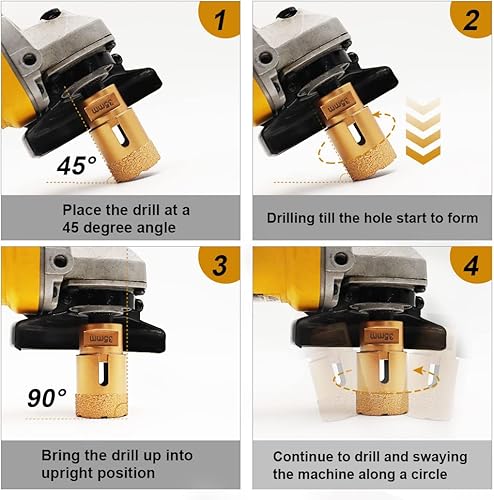 1

35mm

45°

Place the drill at a 45 degree angle

2

35mm

Drilling till the hole start to form

3

35mm

90°

Bring the drill up into upright position

4

35mm

Continue to drill and swaying the machine along a circle