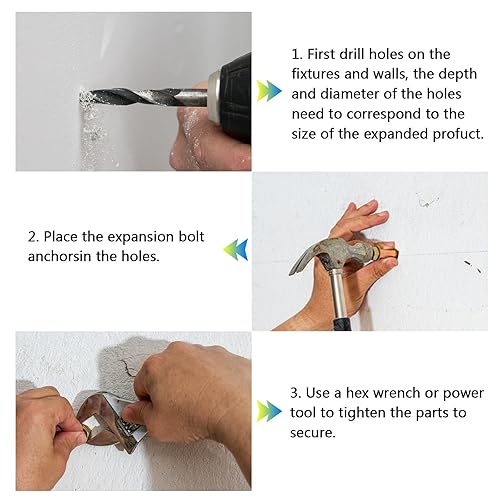 1. First drill holes on the fixtures and walls, the depth and diameter of the holes need to correspond to the size of the expanded profuct.

2. Place the expansion bolt anchorsin the holes.

3. Use a hex wrench or power tool to tighten the parts to secure.