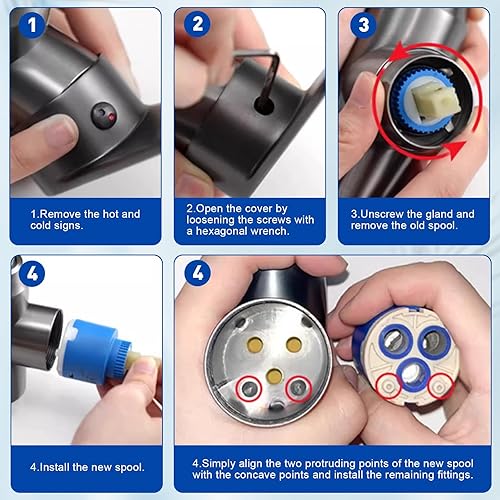 1

1.Remove the hot and cold signs.

2

2.Open the cover by loosening the screws with a hexagonal wrench.

3

3.Unscrew the gland and remove the old spool.

4

4.Install the new spool.

4

4.Simply align the two protruding points of the new spool with the concave points and install the remaining fittings.