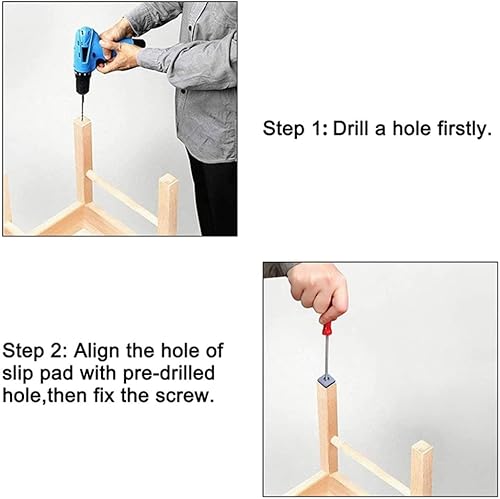 Step 1: Drill a hole firstly.

Step 2: Align the hole of slip pad with pre-drilled hole,then fix the screw.