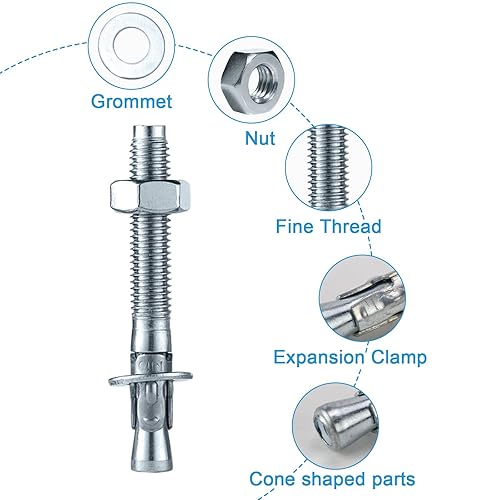 Grommet

Nut

Fine Thread

Expansion Clamp

Cone shaped parts