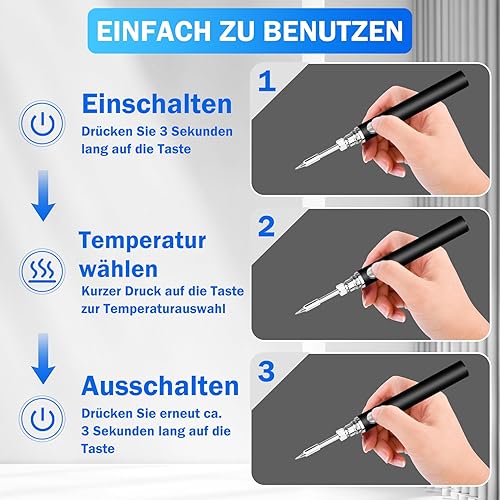 EINFACH ZU BENUTZEN

Einschalten

Drücken Sie 3 Sekunden lang auf die Taste

1

Temperatur wählen

Kurzer Druck auf die Taste zur Temperaturauswahl

2

Ausschalten

Drücken Sie erneut ca. 3 Sekunden lang auf die Taste

3