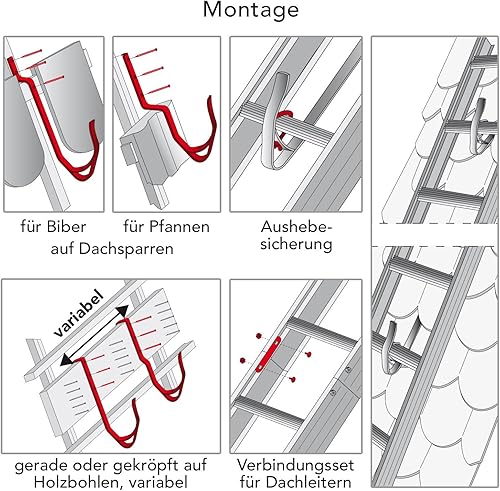 Montage

für Biber

für Pfannen

auf Dachsparren

Aushebesicherung

variabel

gerade oder gekröpft auf Holzbohlen, variabel

Verbindungsset für Dachleitern