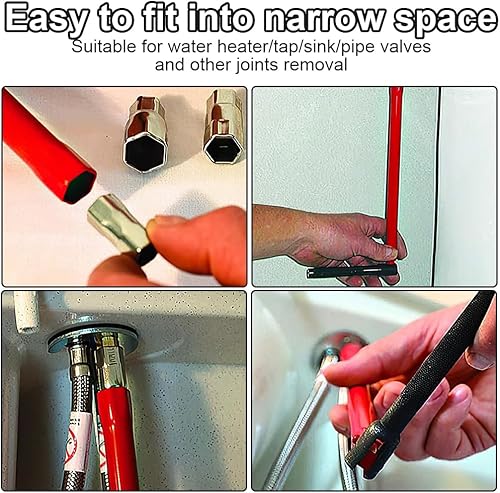 Easy to fit into narrow space
Suitable for water heater/tap/sink/pipe valves and other joints removal