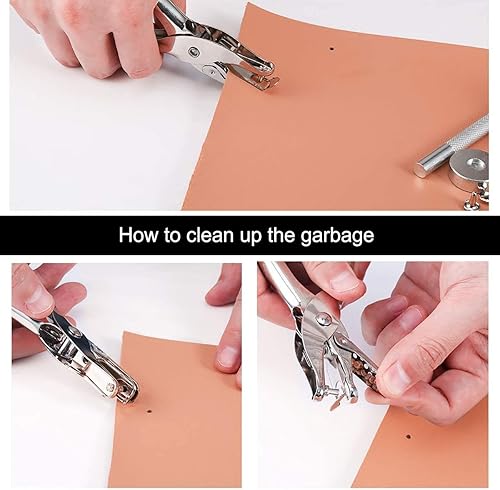 How to clean up the garbage