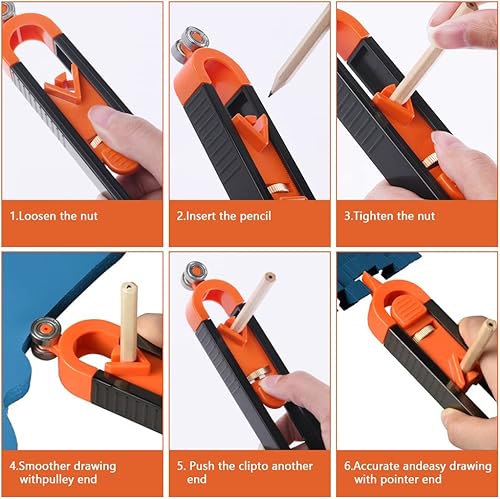 1.Loosen the nut

2.Insert the pencil

3.Tighten the nut

4.Smoother drawing withpulley end

5. Push the clipto another end

6.Accurate andeasy drawing with pointer end