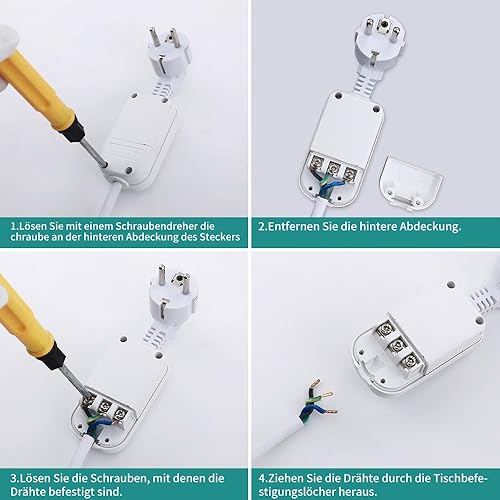 1.Lösen Sie mit einem Schraubendreher die chraube an der hinteren Abdeckung des Steckers

2.Entfernen Sie die hintere Abdeckung.

3.Lösen Sie die Schrauben, mit denen die Drähte befestigt sind.

4.Ziehen Sie die Drähte durch die Tischbefestigungslöcher heraus.