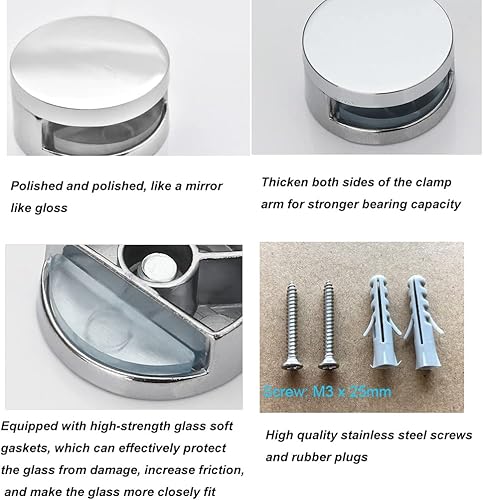 Polished and polished, like a mirror like gloss

Thicken both sides of the clamp arm for stronger bearing capacity

Screw: M3 x 25mm

Equipped with high-strength glass soft gaskets, which can effectively protect the glass from damage, increase friction, and make the glass more closely fit

High quality stainless steel screws and rubber plugs