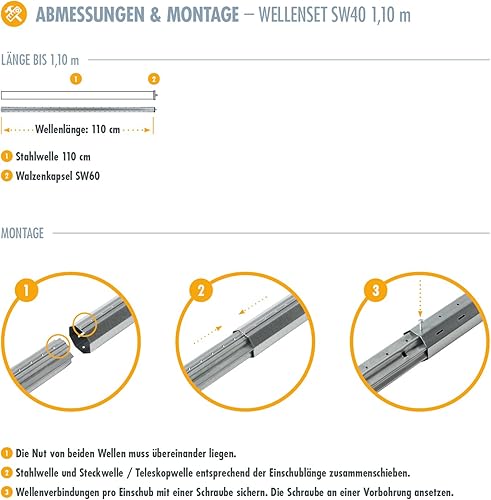 ABMESSUNGEN & MONTAGE – WELLENSET SW40 1,10 m

LÄNGE BIS 1,10 m

1

2

Wellenlänge: 110 cm

1 Stahlwelle 110 cm
2 Walzenkapsel SW60

MONTAGE

1

2

3

1 Die Nut von beiden Wellen muss übereinander liegen.
2 Stahlwelle und Steckwelle / Teleskopwelle entsprechend der Einschublänge zusammenschieben.
3 Wellenverbindungen pro Einschub mit einer Schraube sichern. Die Schraube an einer Vorbohrung ansetzen.