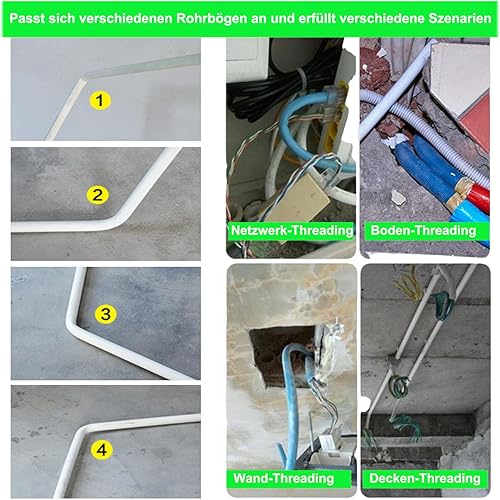 Passt sich verschiedenen Rohrbögen an und erfüllt verschiedene Szenarien

1

2

3

4

Netzwerk-Threading

Boden-Threading

Wand-Threading

Decken-Threading