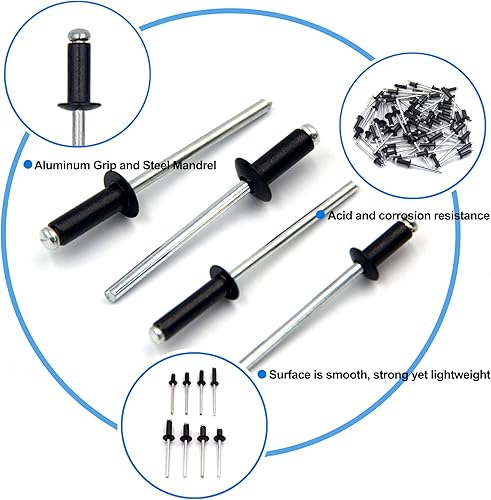 Aluminum Grip and Steel Mandrel

Acid and corrosion resistance

Surface is smooth, strong yet lightweight