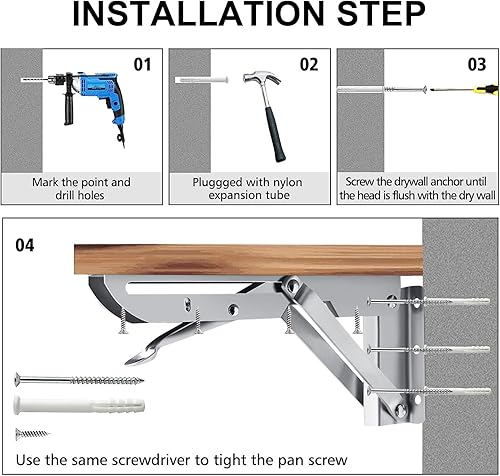 INSTALLATION STEP

01

Mark the point and drill holes

02

Pluggged with nylon expansion tube

03

Screw the drywall anchor until the head is flush with the dry wall

04

Use the same screwdriver to tight the pan screw