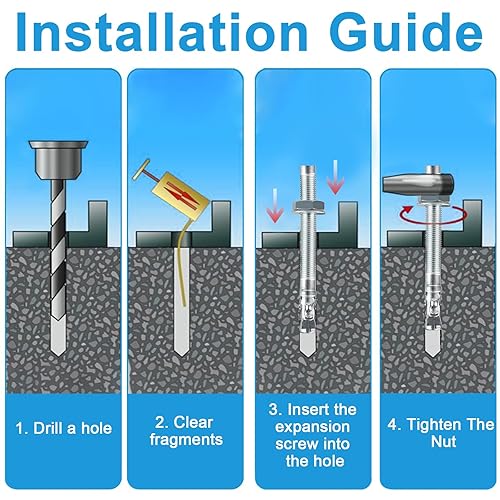 Installation Guide

1. Drill a hole

2. Clear fragments

3. Insert the expansion screw into the hole

4. Tighten The Nut