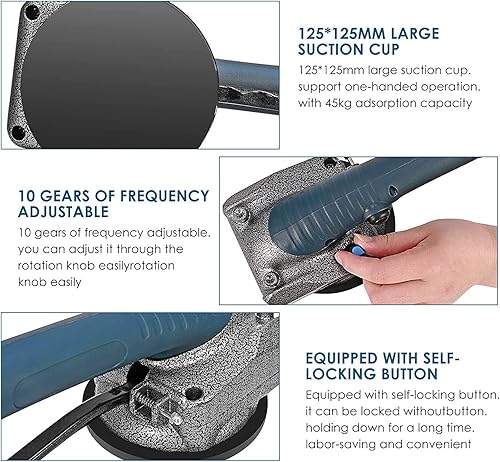 125*125MM LARGE SUCTION CUP

125*125mm large suction cup. support one-handed operation. with 45kg adsorption capacity

10 GEARS OF FREQUENCY ADJUSTABLE

10 gears of frequency adjustable. you can adjust it through the rotation knob easilyrotation knob easily

EQUIPPED WITH SELF-LOCKING BUTTON

Equipped with self-locking button. it can be locked withoutbutton. holding down for a long time. labor-saving and convenient