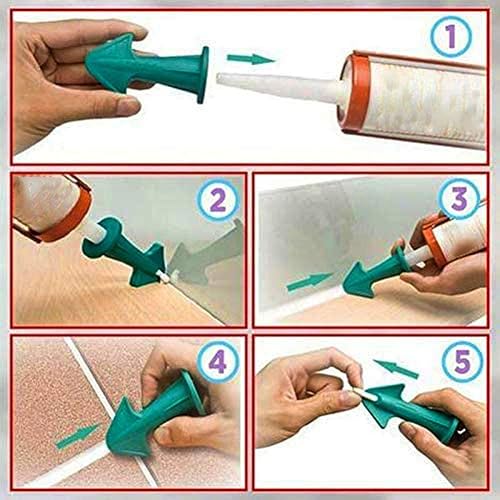 1

2

3

4

5