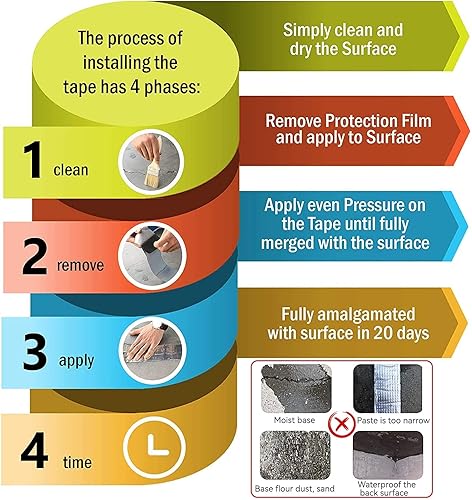 The process of installing the tape has 4 phases:

1 clean

2 remove

3 apply

4 time

Simply clean and dry the Surface

Remove Protection Film and apply to Surface

Apply even Pressure on the Tape until fully merged with the surface

Fully amalgamated with surface in 20 days

Moist base

Paste is too narrow

Base flour dust, sand

Waterproof the back surface