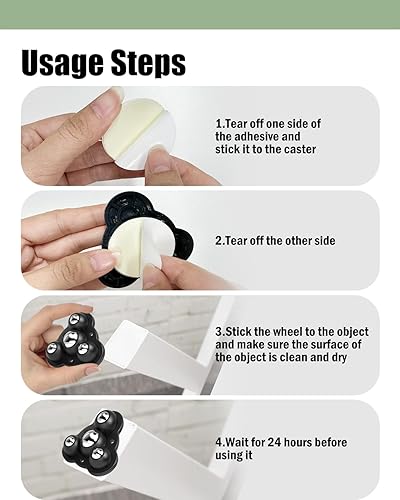 Usage Steps

1.Tear off one side of the adhesive and stick it to the caster

2.Tear off the other side

3.Stick the wheel to the object and make sure the surface of the object is clean and dry

4.Wait for 24 hours before using it