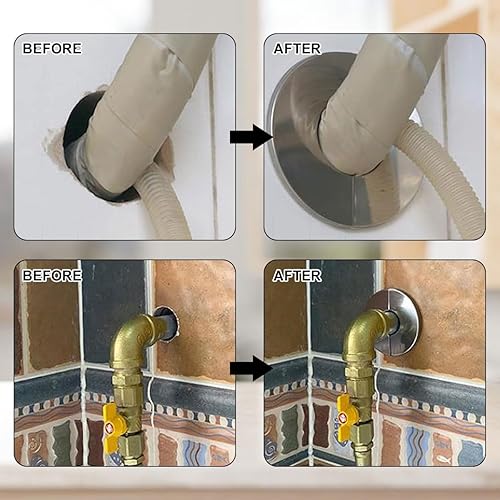 BEFORE

AFTER

BEFORE

AFTER