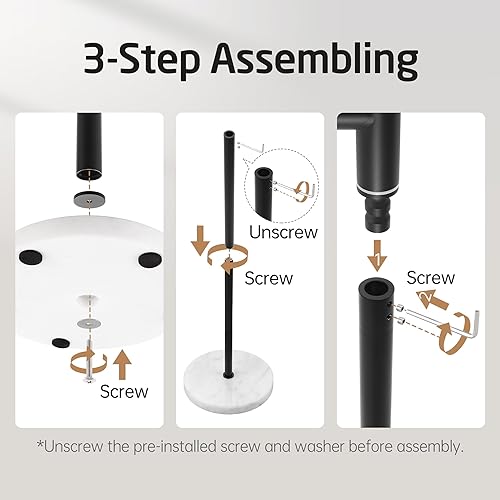 3-Step Assembling

Screw

Unscrew

Screw

1

Screw

2

*Unscrew the pre-installed screw and washer before assembly.