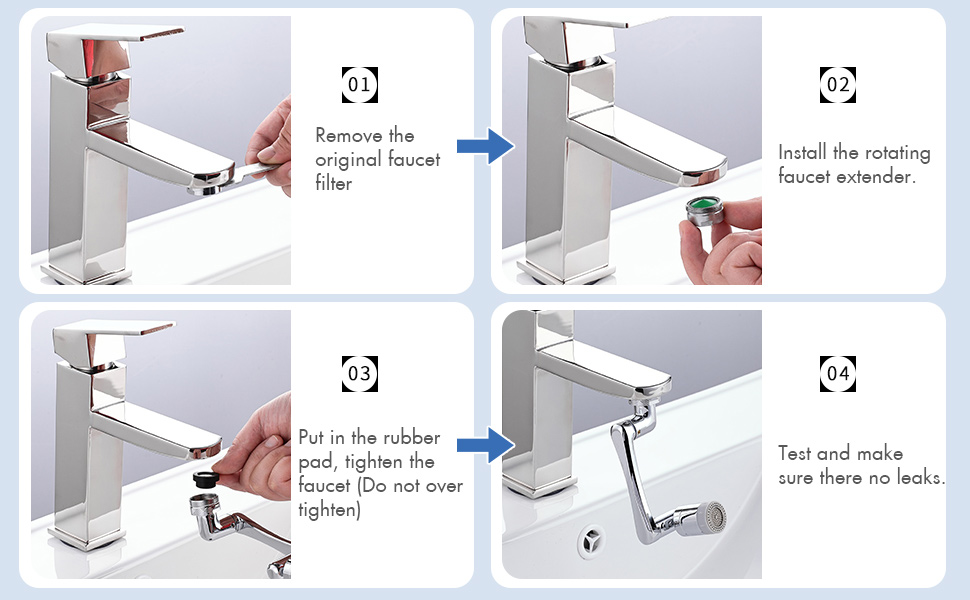 01

Remove the original faucet filter

02

Install the rotating faucet extender.

03

Put in the rubber pad, tighten the faucet (Do not over tighten)

04

Test and make sure there no leaks.