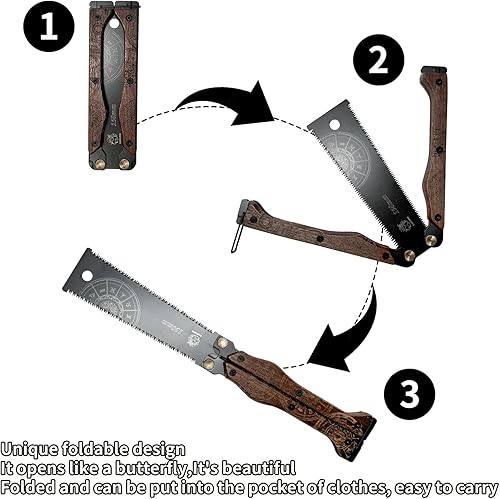 1

2

3

Unique foldable design
It opens like a butterfly,It's beautiful
Folded and can be put into the pocket of clothes, easy to carry