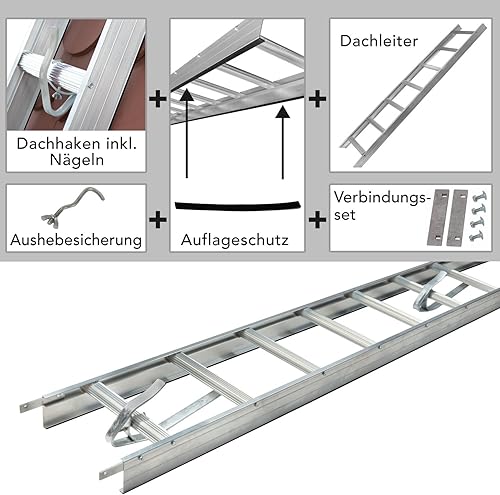 Dachhaken inkl. Nägeln

+

+

Dachleiter

Aushebesicherung

+

Auflageschutz

+

Verbindungsset