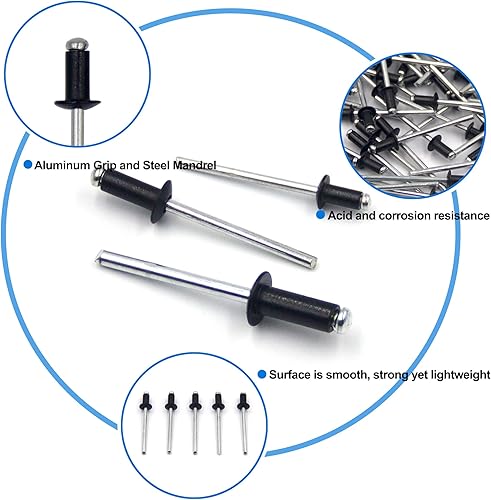 Aluminum Grip and Steel Mandrel

Acid and corrosion resistance

Surface is smooth, strong yet lightweight