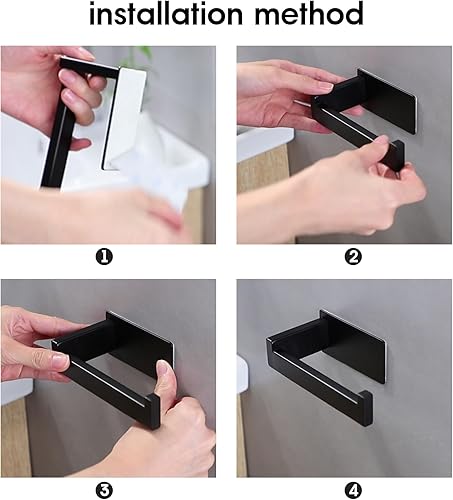 installation method

❶

❷

❸

❹