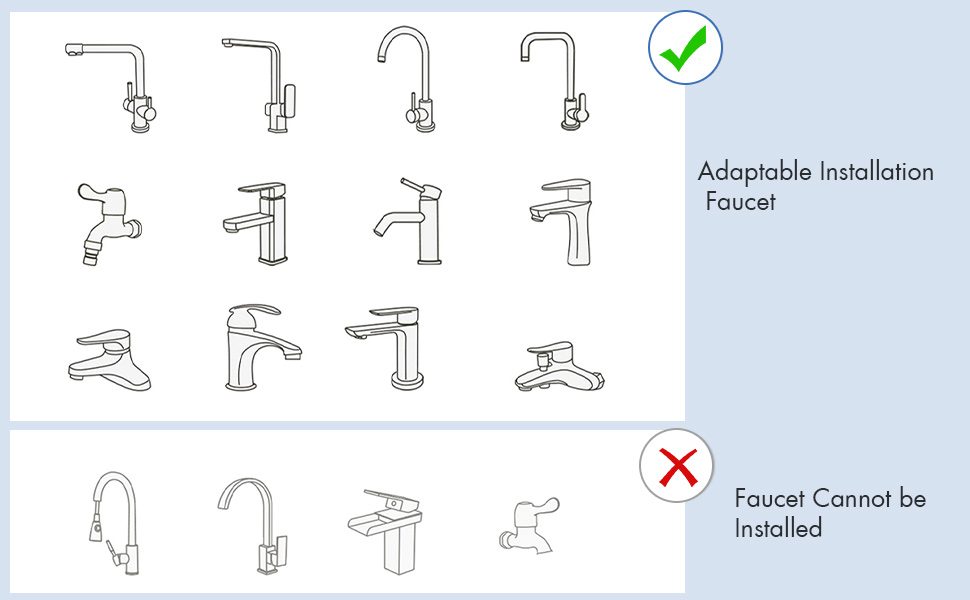 Adaptable Installation Faucet

Faucet Cannot be Installed