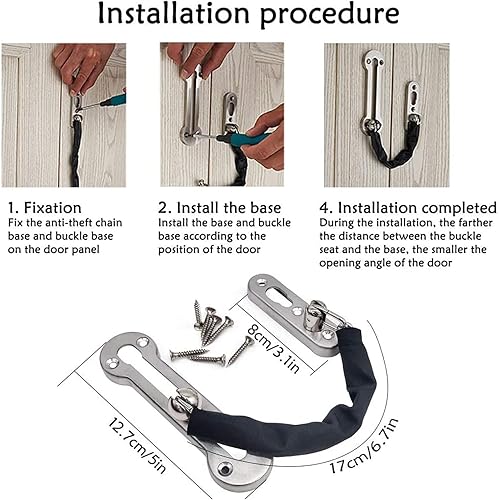 Installation procedure

1. Fixation
Fix the anti-theft chain base and buckle base on the door panel

2. Install the base
Install the base and buckle base according to the position of the door

4. Installation completed
During the installation, the farther the distance between the buckle seat and the base, the smaller the opening angle of the door

8cm/3.1in

12.7cm/5in

17cm/6.7in