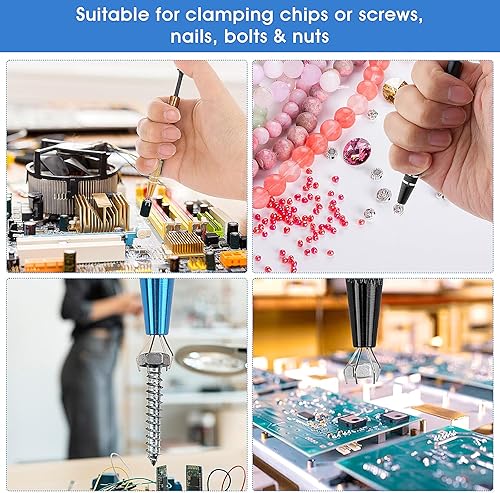 Suitable for clamping chips or screws, nails, bolts & nuts