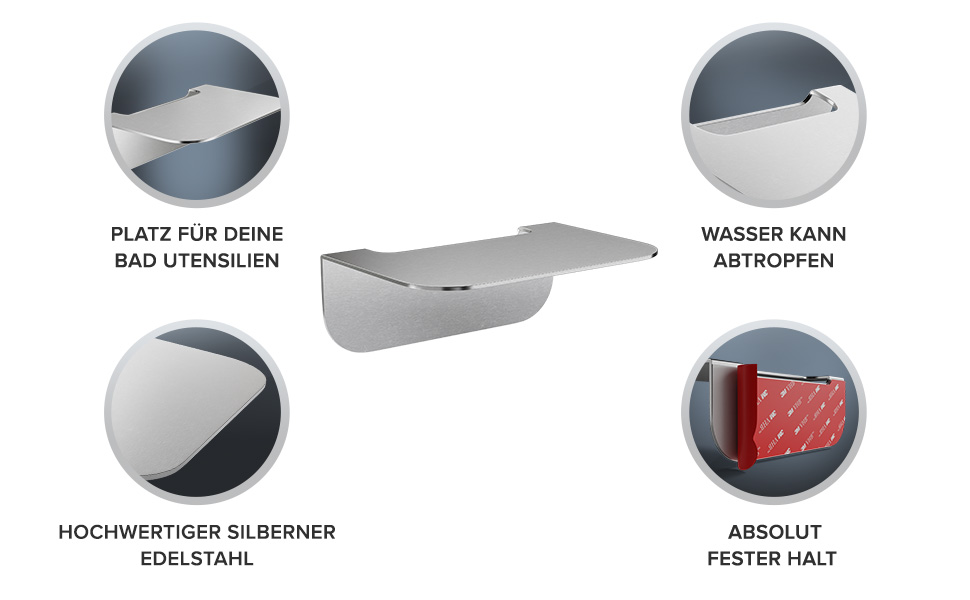 PLATZ FÜR DEINE
BAD UTENSILIEN

WASSER KANN
ABTROPFEN

HOCHWERTIGER SILBERNER
EDELSTAHL

ABSOLUT
FESTER HALT