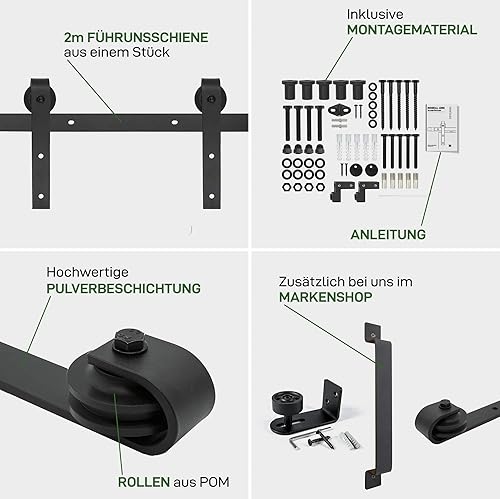 2m FÜHRUNSSCHIENE
aus einem Stück

Inklusive
MONTAGEMATERIAL

ANLEITUNG

Hochwertige
PULVERBESCHICHTUNG

ROLLEN aus POM

Zusätzlich bei uns im
MARKENSHOP