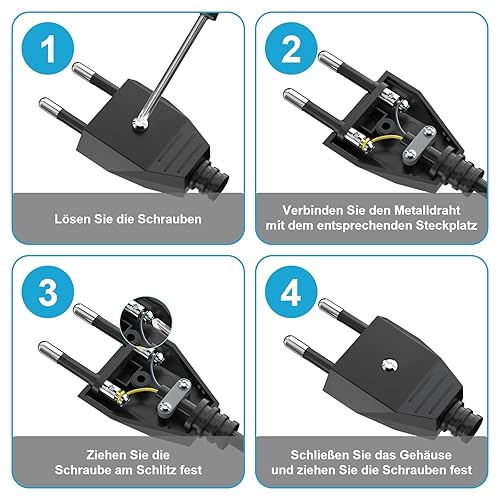 1

Lösen Sie die Schrauben

2

Verbinden Sie den Metalldraht mit dem entsprechenden Steckplatz

3

Ziehen Sie die Schraube am Schlitz fest

4

Schließen Sie das Gehäuse und ziehen Sie die Schrauben fest