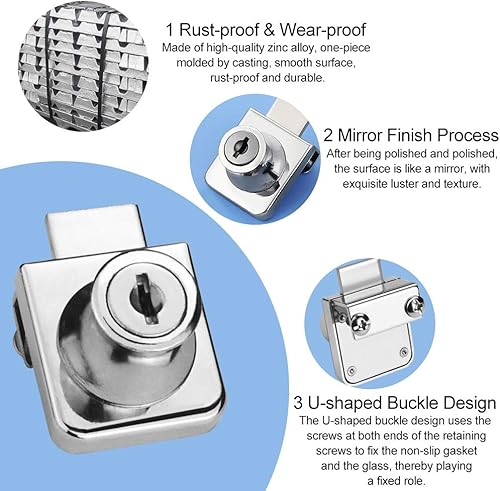 1 Rust-proof & Wear-proof
Made of high-quality zinc alloy, one-piece molded by casting, smooth surface, rust-proof and durable.

2 Mirror Finish Process
After being polished and polished, the surface is like a mirror, with exquisite luster and texture.

3 U-shaped Buckle Design
The U-shaped buckle design uses the screws at both ends of the retaining screws to fix the non-slip gasket and the glass, thereby playing a fixed role.