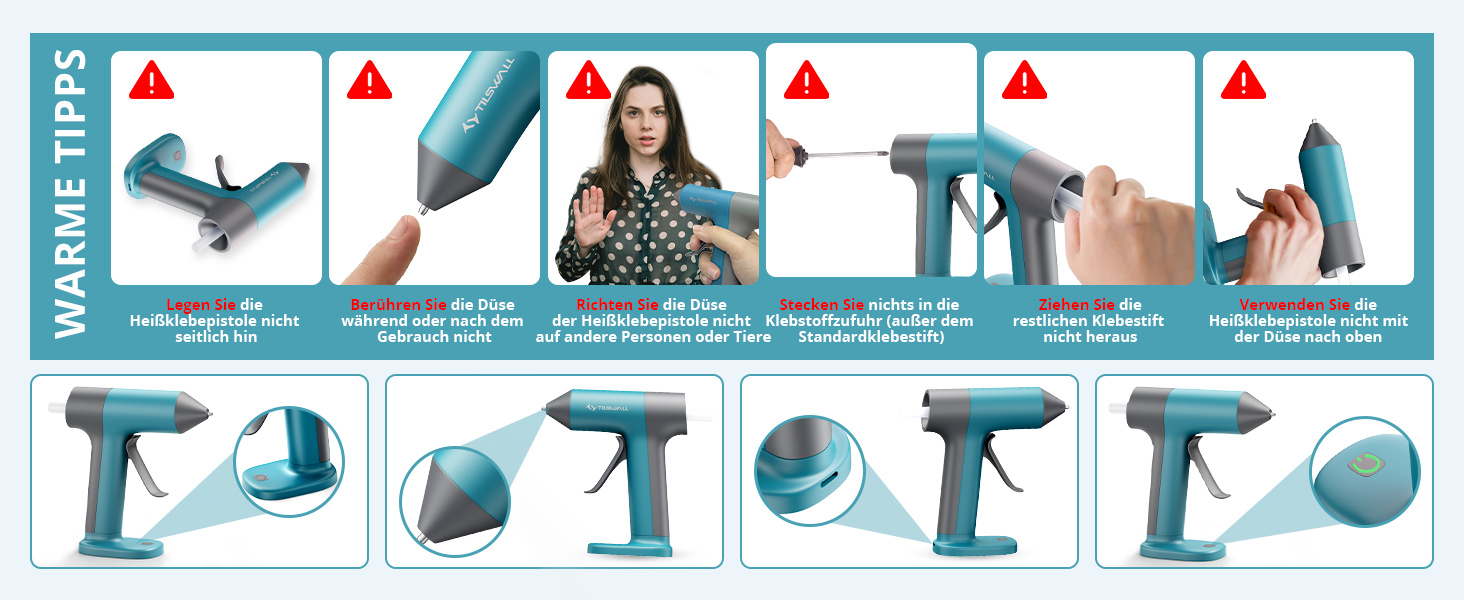 WARME TIPPS

TILSWALL

Legen Sie die Heißklebepistole nicht seitlich hin

Berühren Sie die Düse während oder nach dem Gebrauch nicht

Richten Sie die Düse der Heißklebepistole nicht auf andere Personen oder Tiere

Stecken Sie nichts in die Klebstoffzufuhr (außer dem Standardklebestift)

Ziehen Sie die restlichen Klebestift nicht heraus

Verwenden Sie die Heißklebepistole nicht mit der Düse nach oben

TILSWALL