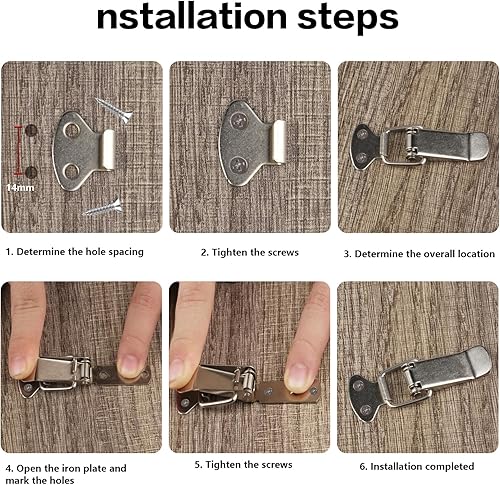 nstallation steps

14mm

1. Determine the hole spacing

2. Tighten the screws

3. Determine the overall location

4. Open the iron plate and mark the holes

5. Tighten the screws

6. Installation completed