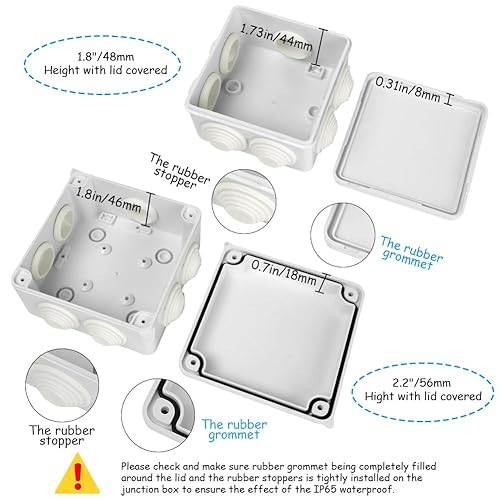 1.8"/48mm
Height with lid covered

1.73in/44mm

0.31in/8mm

The rubber stopper

1.8in/46mm

The rubber grommet

0.7in/18mm

2.2"/56mm
Hight with lid covered

The rubber stopper

The rubber grommet

!

Please check and make sure rubber grommet being completely filled around the lid and the rubber stoppers is tightly installed on the junction box to ensure the effect of the IP65 waterproof.