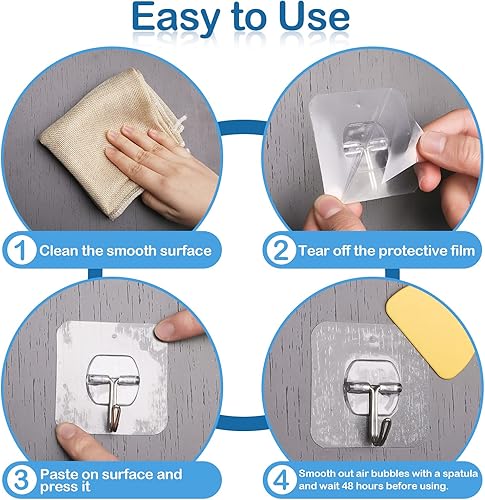 Easy to Use

1 Clean the smooth surface

2 Tear off the protective film

3 Paste on surface and press it

4 Smooth out air bubbles with a spatula and wait 48 hours before using.