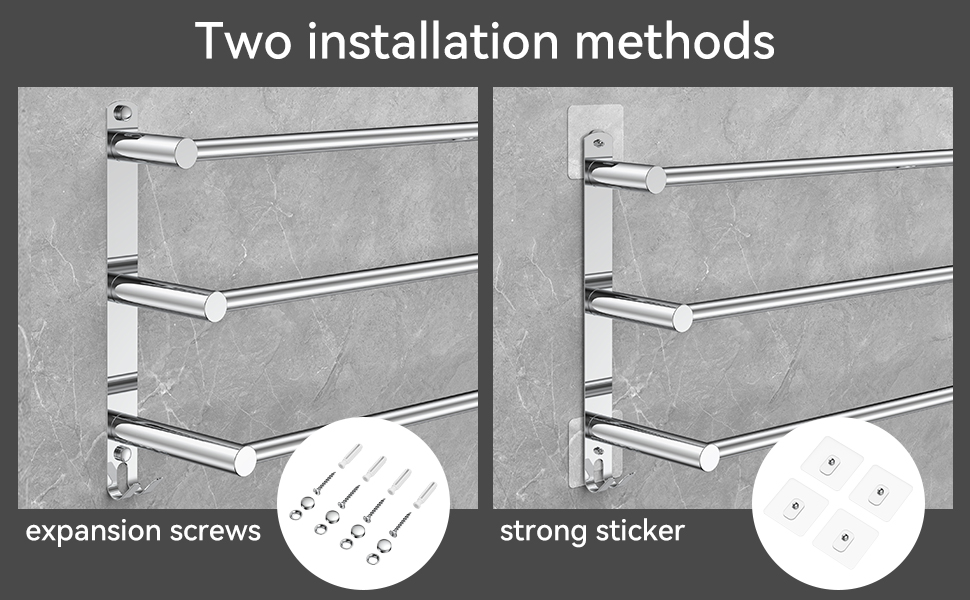 Two installation methods

expansion screws

strong sticker