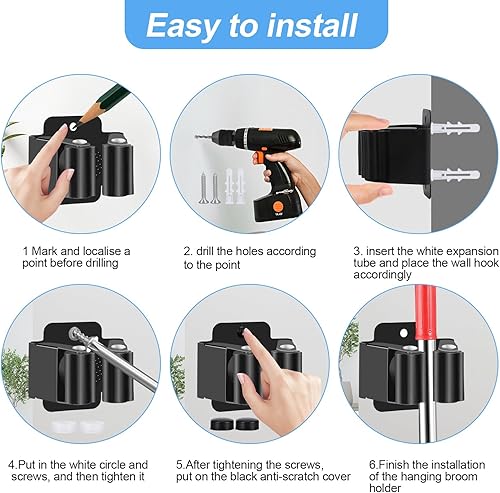 Easy to install

1 Mark and localise a point before drilling

2. drill the holes according to the point

3. insert the white expansion tube and place the wall hook accordingly

4.Put in the white circle and screws, and then tighten it

5.After tightening the screws, put on the black anti-scratch cover

6.Finish the installation of the hanging broom holder