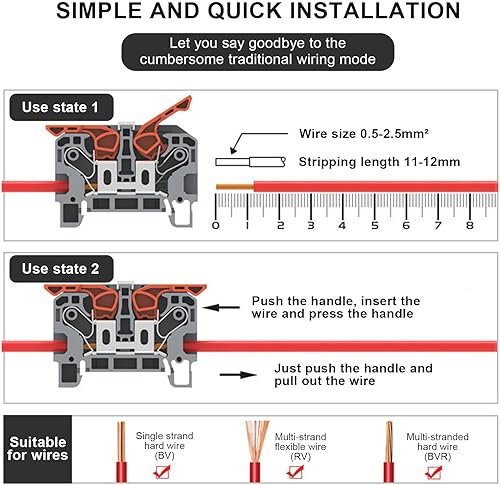 SIMPLE AND QUICK INSTALLATION

Let you say goodbye to the cumbersome traditional wiring mode

Use state 1

Wire size 0.5-2.5mm²

Stripping length 11-12mm

0 1 2 3 4 5 6 7 8

Use state 2

Push the handle, insert the wire and press the handle

Just push the handle and pull out the wire

Suitable for wires

Single strand hard wire (BV)

Multi-strand flexible wire (RV)

Multi-stranded hard wire (BVR)