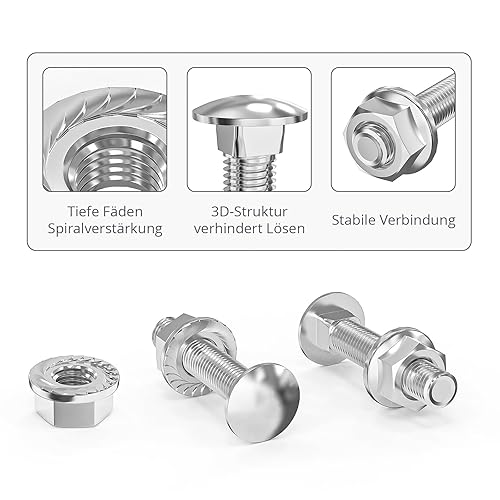 Tiefe Fäden
Spiralverstärkung

3D-Struktur
verhindert Lösen

Stabile Verbindung