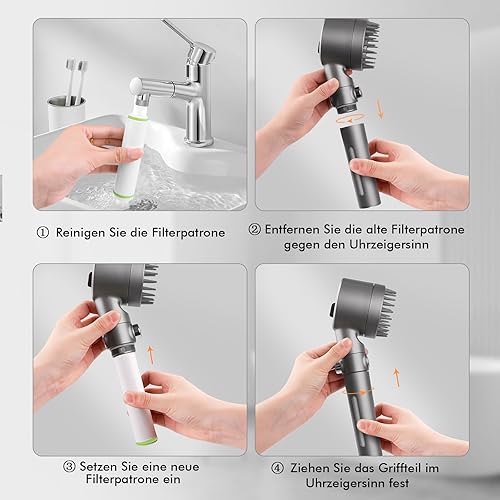 ① Reinigen Sie die Filterpatrone

② Entfernen Sie die alte Filterpatrone gegen den Uhrzeigersinn

③ Setzen Sie eine neue Filterpatrone ein

④ Ziehen Sie das Griffteil im Uhrzeigersinn fest