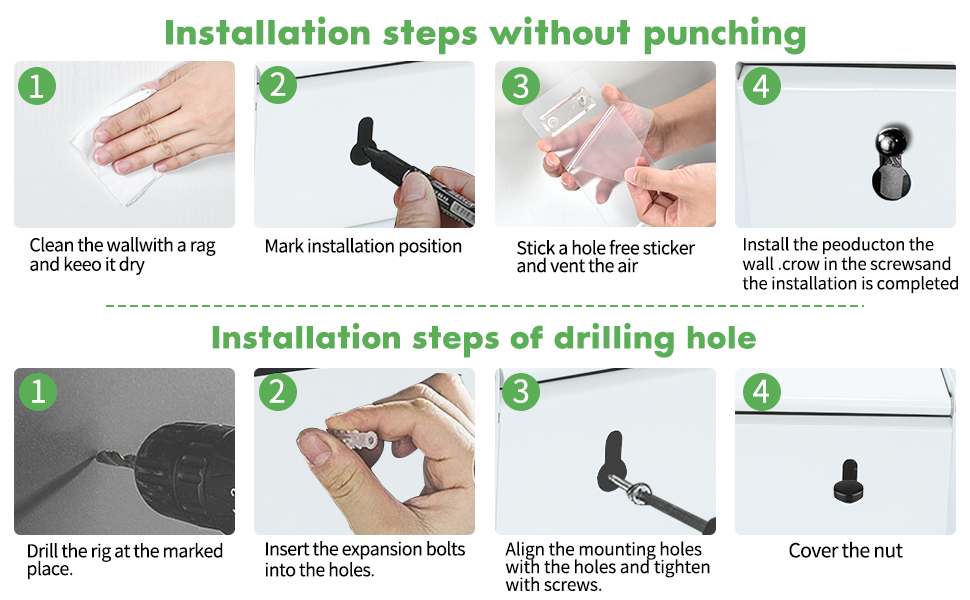 Installation steps without punching

1
Clean the wallwith a rag and keeo it dry

2
Mark installation position

3
Stick a hole free sticker and vent the air

4
Install the peoducton the wall .crow in the screwsand the installation is completed

Installation steps of drilling hole

1
Drill the rig at the marked place.

2
Insert the expansion bolts into the holes.

3
Align the mounting holes with the holes and tighten with screws.

4
Cover the nut