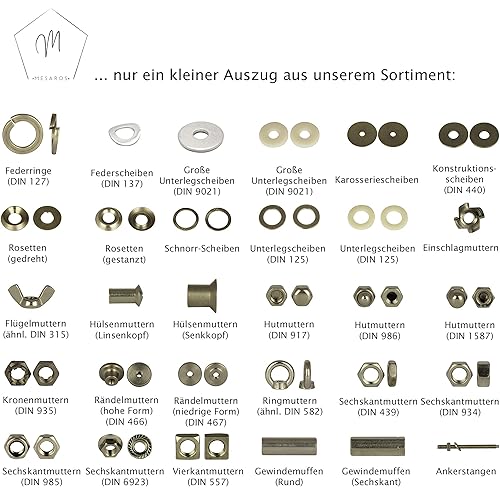 M
MESAROS

... nur ein kleiner Auszug aus unserem Sortiment:

Federringe (DIN 127)

Federscheiben (DIN 137)

Große Unterlegscheiben (DIN 9021)

Große Unterlegscheiben (DIN 9021)

Karosseriescheiben

Konstruktionsscheiben (DIN 440)

Rosetten (gedreht)

Rosetten (gestanzt)

Schnorr-Scheiben

Unterlegscheiben (DIN 125)

Unterlegscheiben (DIN 125)

Einschlagmuttern

Flügelmuttern (ähnl. DIN 315)

Hülsenmuttern (Linsenkopf)

Hülsenmuttern (Senkkopf)

Hutmuttern (DIN 917)

Hutmuttern (DIN 986)

Hutmuttern (DIN 1587)

Kronenmuttern (DIN 935)

Rändelmuttern (hohe Form) (DIN 466)

Rändelmuttern (niedrige Form) (DIN 467)

Ringmuttern (ähnl. DIN 582)

Sechskantmuttern (DIN 439)

Sechskantmuttern (DIN 934)

Sechskantmuttern (DIN 985)

Sechskantmuttern (DIN 6923)

Vierkantmuttern (DIN 557)

Gewindemuffen (Rund)

Gewindemuffen (Sechskant)

Ankerstangen